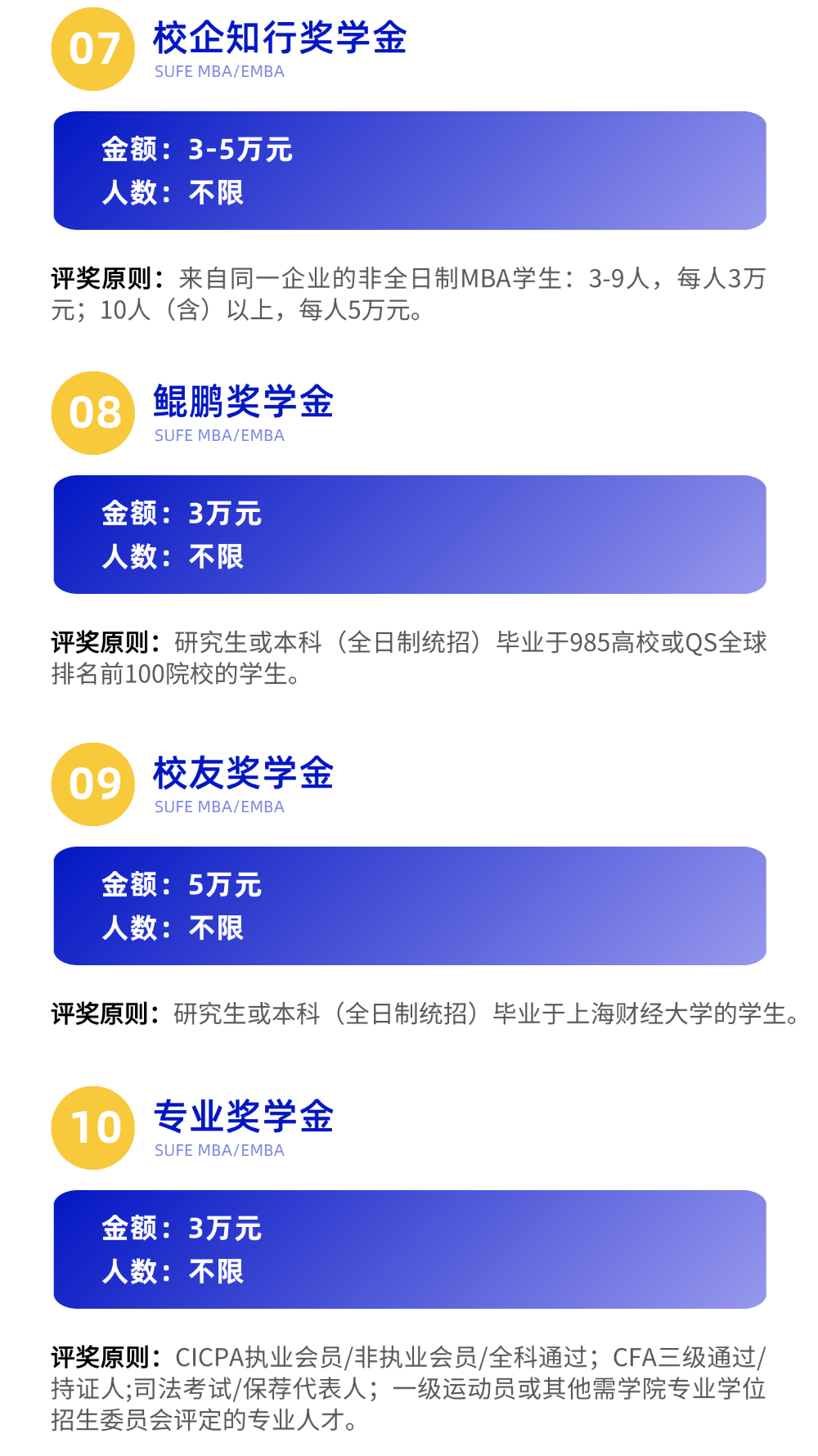 07 校企知行奖学金
SUFE MBA/EMBA

金额：3-5万元
人数：不限

评奖原则：来自同一企业的非全日制MBA学生：3-9人，每人3万元；10人（含）以上，每人5万元。

08 鲲鹏奖学金
SUFE MBA/EMBA

金额：3万元
人数：不限

评奖原则：研究生或本科（全日制统招）毕业于985高校或QS全球排名前100院校的学生。

09 校友奖学金
SUFE MBA/EMBA

金额：5万元
人数：不限

评奖原则：研究生或本科（全日制统招）毕业于上海财经大学的学生。

10 专业奖学金
SUFE MBA/EMBA

金额：3万元
人数：不限

评奖原则：CICPA执业会员/非执业会员/全科通过；CFA三级通过/持证人;司法考试/保荐代表人；一级运动员或其他需学院专业学位招生委员会评定的专业人才。